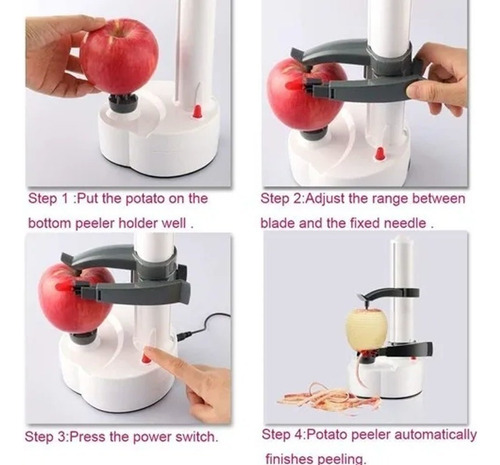 Step 1 :Put the potato on the bottom peeler holder well .

Step 2:Adjust the range between blade and the fixed needle .

Step 3:Press the power switch.

Step 4:Potato peeler automatically finishes peeling.