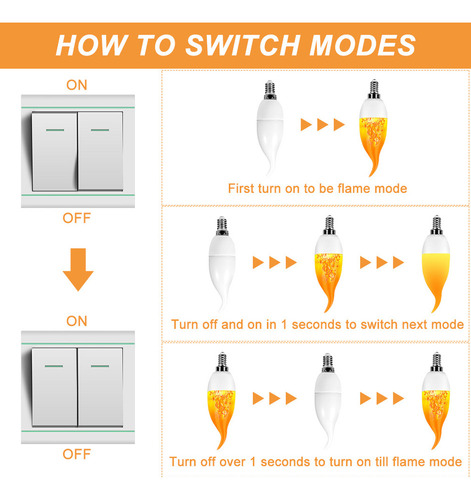 HOW TO SWITCH MODES

ON

OFF

ON

OFF

First turn on to be flame mode

Turn off and on in 1 seconds to switch next mode

Turn off over 1 seconds to turn on till flame mode