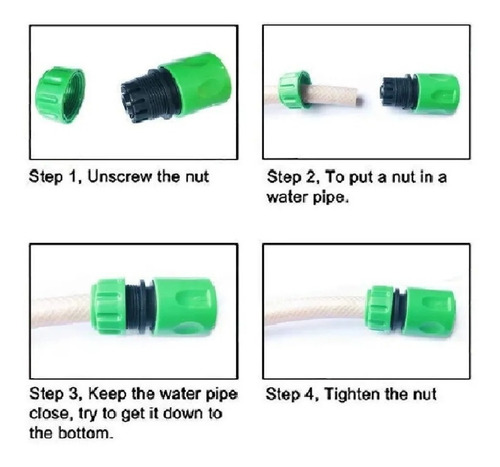 Step 1, Unscrew the nut

Step 2, To put a nut in a water pipe.

Step 3, Keep the water pipe close, try to get it down to the bottom.

Step 4, Tighten the nut