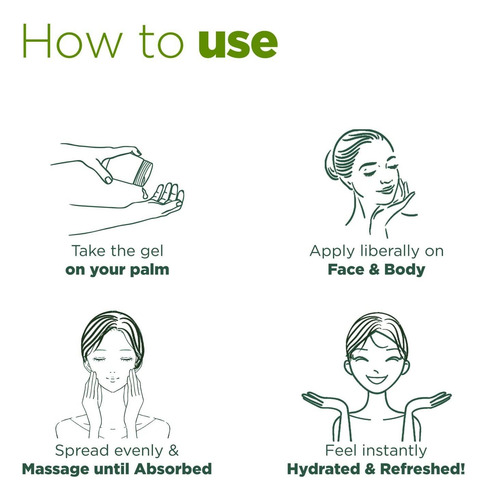 How to use

Take the gel
on your palm

Apply liberally on
Face & Body

Spread evenly &
Massage until Absorbed

Feel instantly
Hydrated & Refreshed!