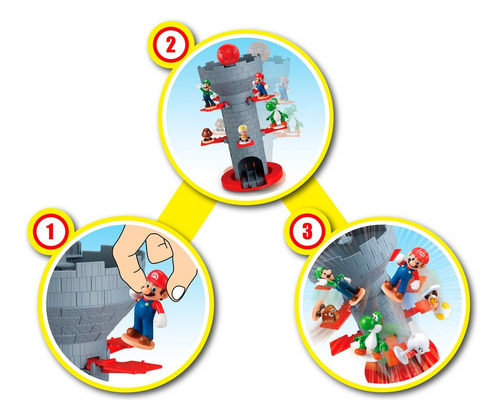 2

1

3