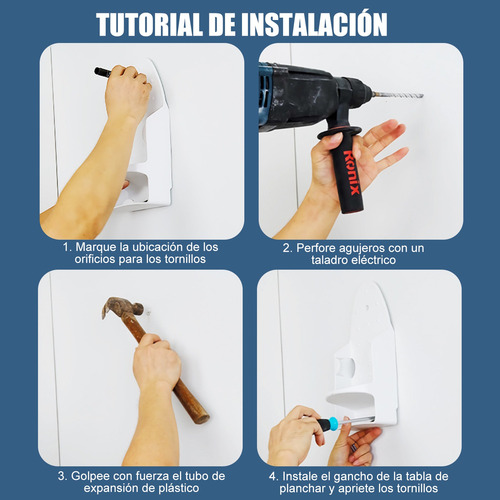 TUTORIAL DE INSTALACIÓN

Ronix

1. Marque la ubicación de los orificios para los tornillos

2. Perfore agujeros con un taladro eléctrico

3. Golpee con fuerza el tubo de expansión de plástico

4. Instale el gancho de la tabla de planchar y apriete los tornillos