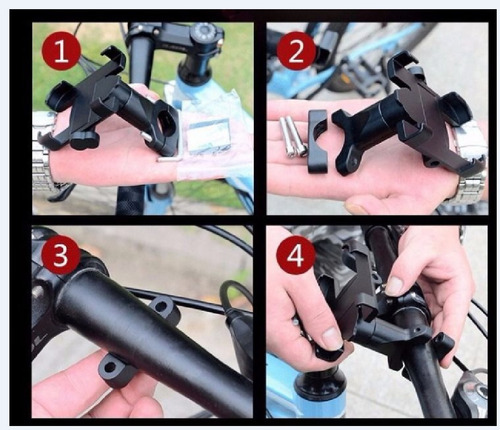 1

2

3

4