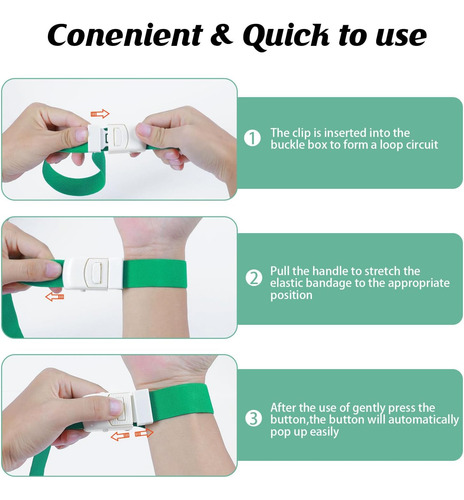 Conenient & Quick to use

1 The clip is inserted into the buckle box to form a loop circuit

2 Pull the handle to stretch the elastic bandage to the appropriate position

3 After the use of gently press the button,the button will automatically pop up easily