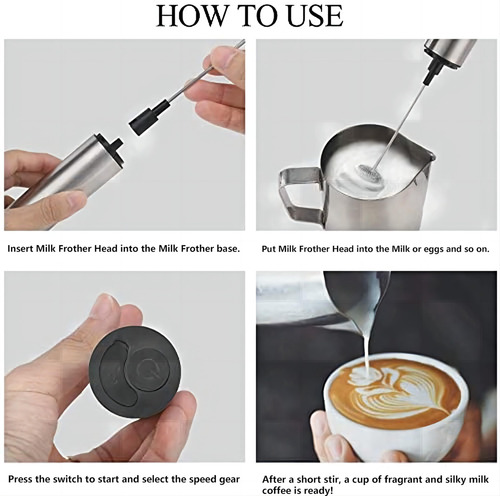 HOW TO USE

Insert Milk Frother Head into the Milk Frother base.

Put Milk Frother Head into the Milk or eggs and so on.

Press the switch to start and select the speed gear

After a short stir, a cup of fragrant and silky milk coffee is ready!