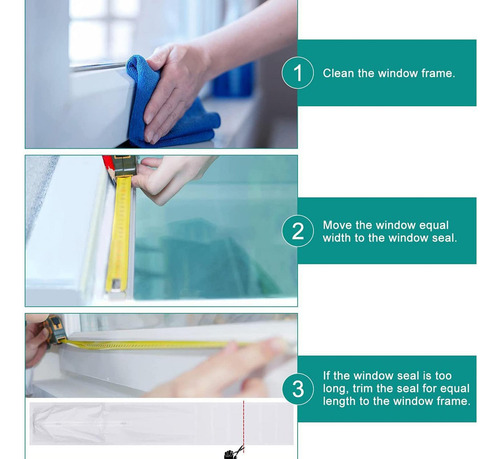 1 Clean the window frame.

2 Move the window equal width to the window seal.

3 If the window seal is too long, trim the seal for equal length to the window frame.