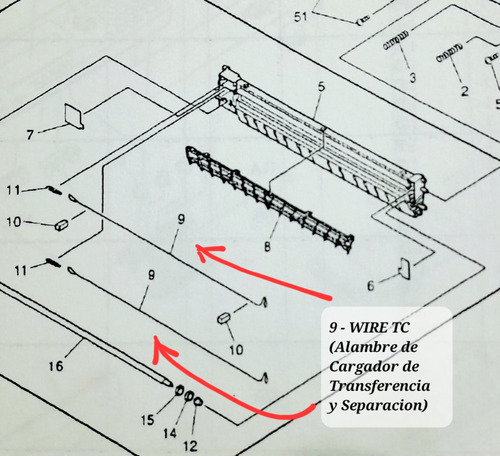 51
3
2
5
5
7
11
10
9
8
11
9
6
10
16
15
14
12

9 - WIRE TC (Alambre de Cargador de Transferencia y Separacion)