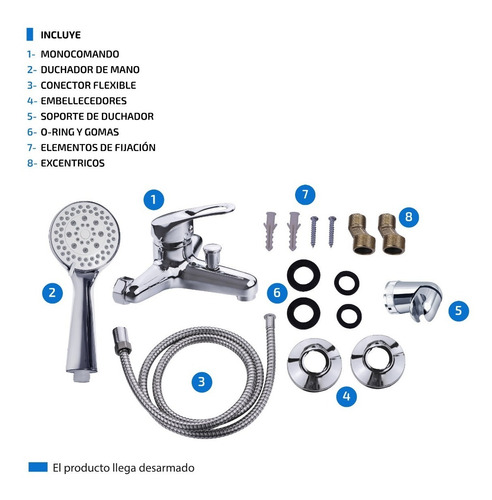 INCLUYE
1- MONOCOMANDO
2- DUCHADOR DE MANO
3- CONECTOR FLEXIBLE
4- EMBELLECEDORES
5- SOPORTE DE DUCHADOR
6- O-RING Y GOMAS
7- ELEMENTOS DE FIJACIÓN
8- EXCENTRICOS

1
7
8
2
6
5
3
4

El producto llega desarmado