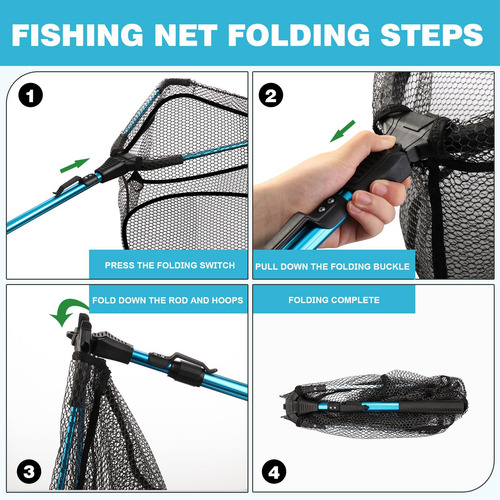 FISHING NET FOLDING STEPS

1

PRESS THE FOLDING SWITCH

2

PULL DOWN THE FOLDING BUCKLE

FOLD DOWN THE ROD AND HOOPS

3

FOLDING COMPLETE

4