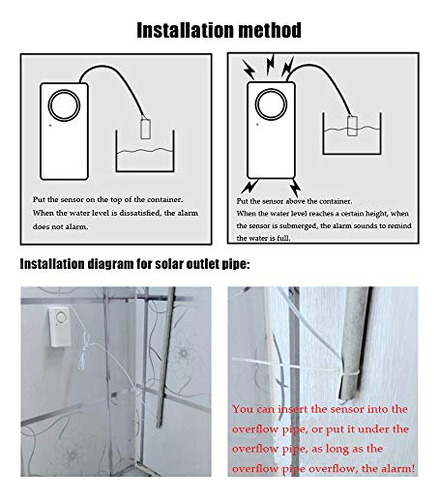 Installation method

Put the sensor on the top of the container. When the water level is dissatisfied, the alarm does not alarm.

Put the sensor above the container. When the water level reaches a certain height, when the sensor is submerged, the alarm sounds to remind the water is full.

Installation diagram for solar outlet pipe:

You can insert the sensor into the overflow pipe, or put it under the overflow pipe, as long as the overflow pipe overflow, the alarm!