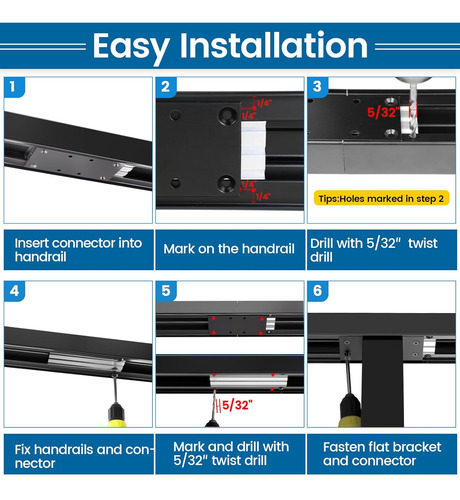 Easy Installation

1

Insert connector into handrail

2

1/4"
1/4"
1/4"
1/4"

Mark on the handrail

3

5/32"

Tips:Holes marked in step 2

Drill with 5/32" twist drill

4

Fix handrails and connector

5

5/32"

Mark and drill with 5/32" twist drill

6

Fasten flat bracket and connector