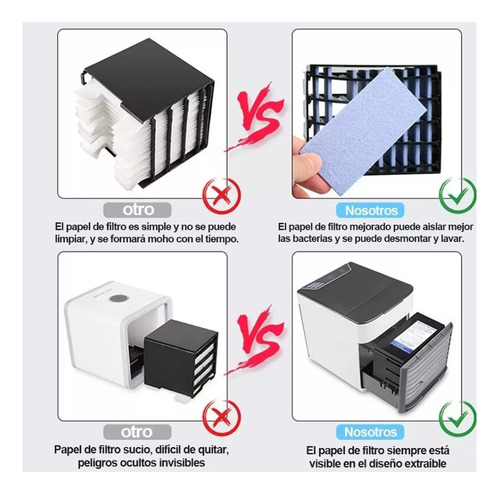 VS

otro

El papel de filtro es simple y no se puede limpiar, y se formará moho con el tiempo.

Nosotros

El papel de filtro mejorado puede aislar mejor las bacterias y se puede desmontar y lavar.

VS

otro

Papel de filtro sucio, difícil de quitar, peligros ocultos invisibles

Nosotros

El papel de filtro siempre está visible en el diseño extraíble