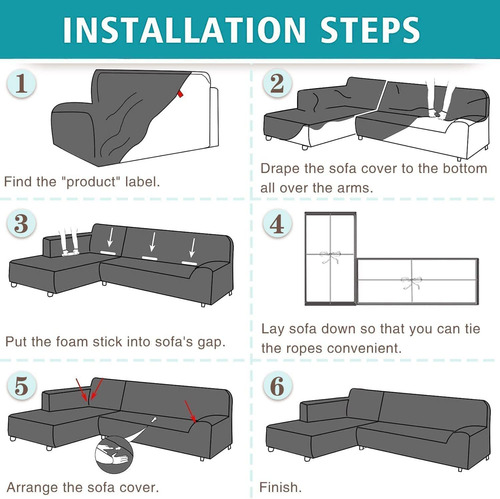 INSTALLATION STEPS

1

Find the "product" label.

2

Drape the sofa cover to the bottom all over the arms.

3

Put the foam stick into sofa's gap.

4

Lay sofa down so that you can tie the ropes convenient.

5

Arrange the sofa cover.

6

Finish.