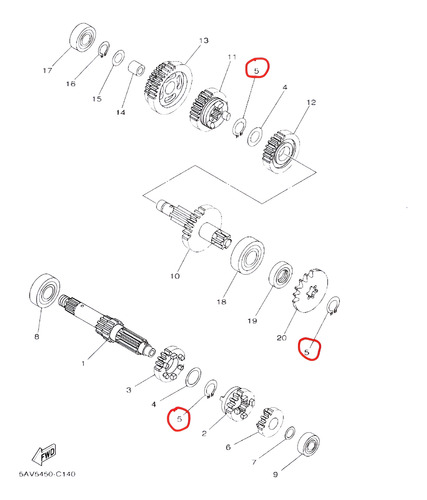 17
16
15
14
13
11
5
4
12
10
18
19
20
5
8
1
3
4
5
2
6
7
9
FWD
5AV5450-C140