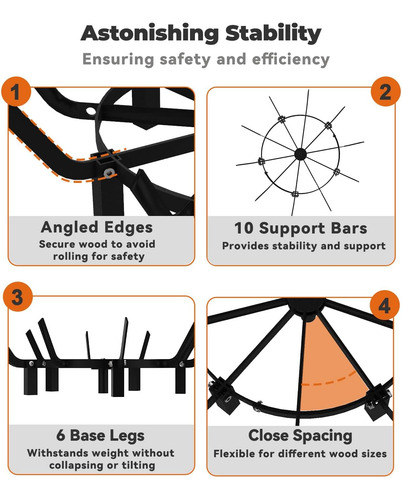 Astonishing Stability

Ensuring safety and efficiency

1

Angled Edges

Secure wood to avoid rolling for safety

2

10 Support Bars

Provides stability and support

3

6 Base Legs

Withstands weight without collapsing or tilting

4

Close Spacing

Flexible for different wood sizes