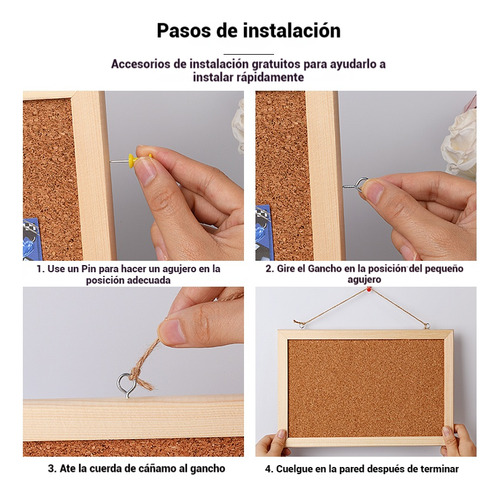 Pasos de instalación

Accesorios de instalación gratuitos para ayudarlo a instalar rápidamente

1. Use un Pin para hacer un agujero en la posición adecuada

2. Gire el Gancho en la posición del pequeño agujero

3. Ate la cuerda de cáñamo al gancho

4. Cuelgue en la pared después de terminar