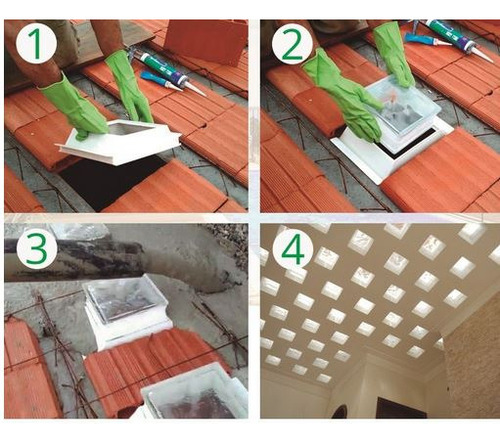 1

2

3

4