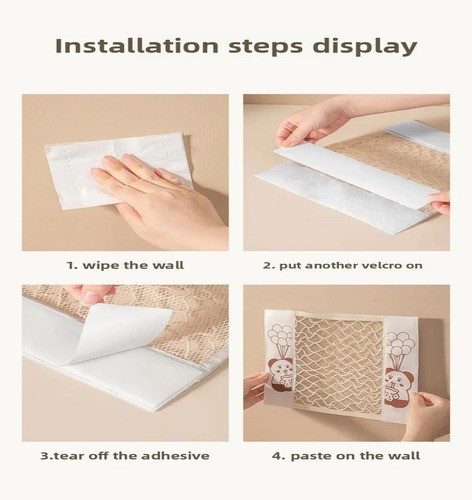 Installation steps display

1. wipe the wall

2. put another velcro on

3.tear off the adhesive

4. paste on the wall