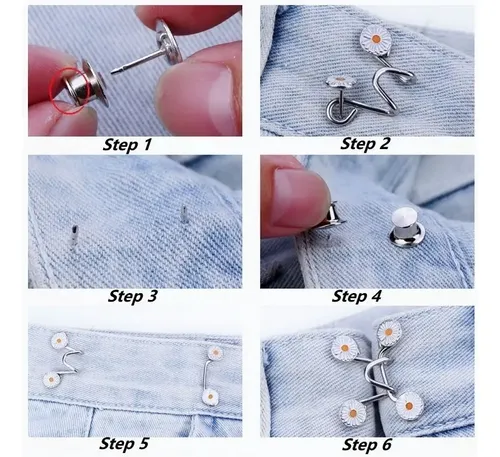 Step 1

Step 2

Step 3

Step 4

Step 5

Step 6