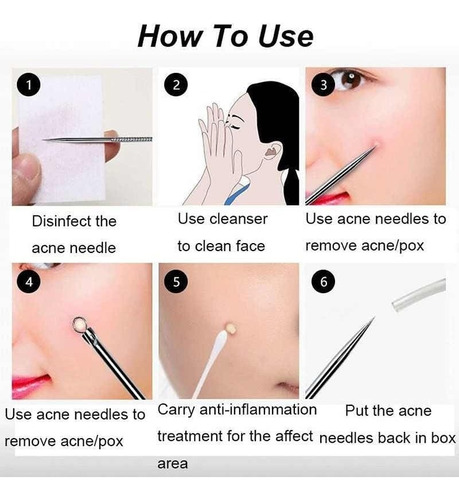 How To Use

1

Disinfect the acne needle

2

Use cleanser to clean face

3

Use acne needles to remove acne/pox

4

Use acne needles to remove acne/pox

5

Carry anti-inflammation treatment for the affect area

6

Put the acne needles back in box