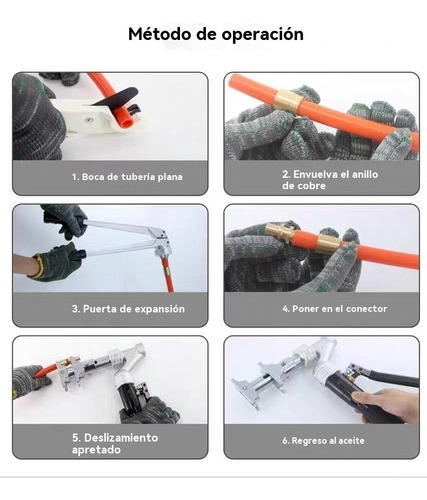 Método de operación

1. Boca de tubería plana

2. Envuelva el anillo de cobre

3. Puerta de expansión

4. Poner en el conector

5. Deslizamiento apretado

6. Regreso al aceite