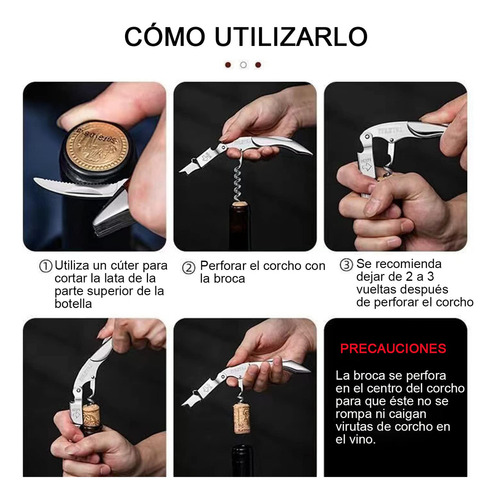 CÓMO UTILIZARLO

① Utiliza un cúter para cortar la lata de la parte superior de la botella

② Perforar el corcho con la broca

③ Se recomienda dejar de 2 a 3 vueltas después de perforar el corcho

PRECAUCIONES

La broca se perfora en el centro del corcho para que éste no se rompa ni caigan virutas de corcho en el vino.