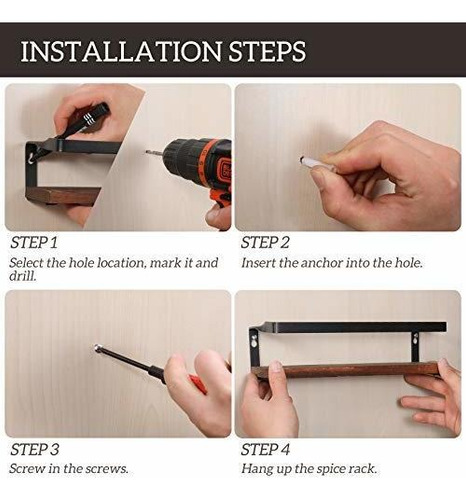 INSTALLATION STEPS

STEP 1
Select the hole location, mark it and drill.

STEP 2
Insert the anchor into the hole.

STEP 3
Screw in the screws.

STEP 4
Hang up the spice rack.