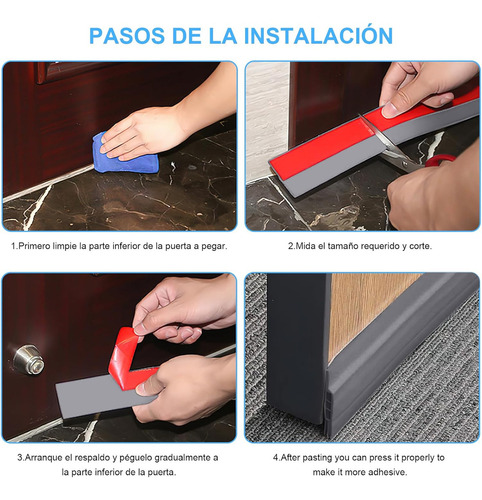 PASOS DE LA INSTALACIÓN

1.Primero limpie la parte inferior de la puerta a pegar.

2.Mida el tamaño requerido y corte.

3.Arranque el respaldo y péguelo gradualmente a la parte inferior de la puerta.

4.After pasting you can press it properly to make it more adhesive.