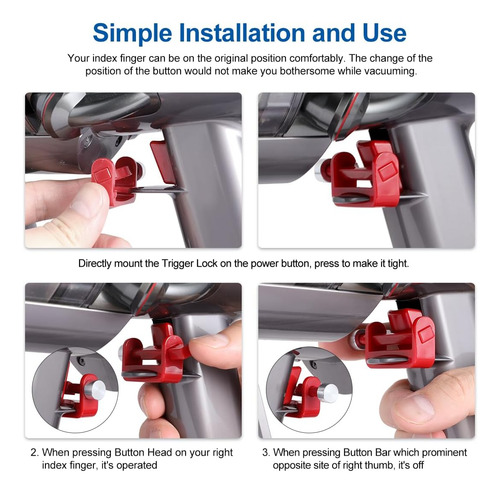 Simple Installation and Use

Your index finger can be on the original position comfortably. The change of the position of the button would not make you bothersome while vacuuming.

Directly mount the Trigger Lock on the power button, press to make it tight.

2. When pressing Button Head on your right index finger, it's operated

3. When pressing Button Bar which prominent opposite site of right thumb, it's off