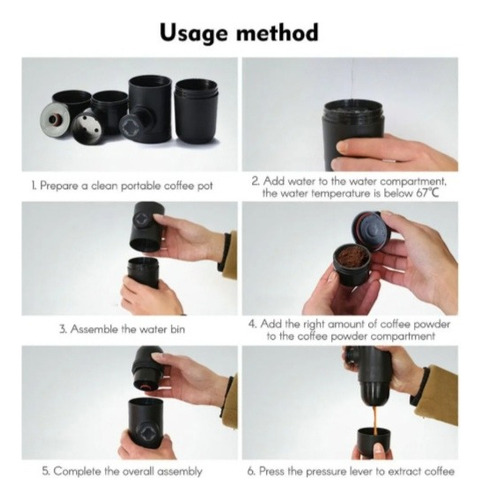 Usage method

1. Prepare a clean portable coffee pot

2. Add water to the water compartment, the water temperature is below 67°C

3. Assemble the water bin

4. Add the right amount of coffee powder to the coffee powder compartment

5. Complete the overall assembly

6. Press the pressure lever to extract coffee