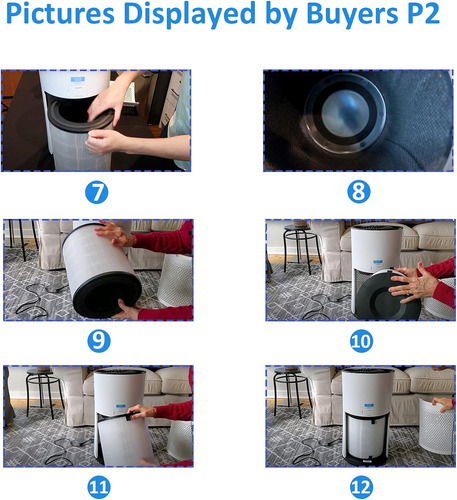 Pictures Displayed by Buyers P2

7

8

9

10

11

12