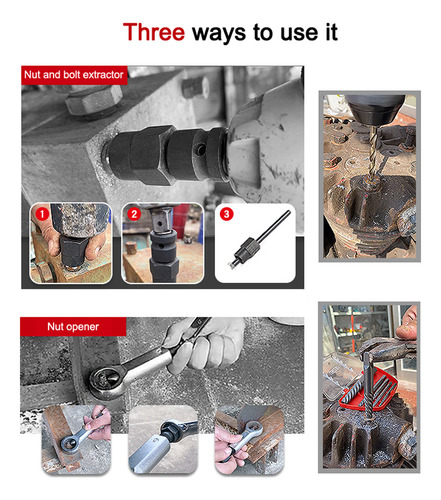 Three ways to use it

Nut and bolt extractor

1

2

3

Nut opener