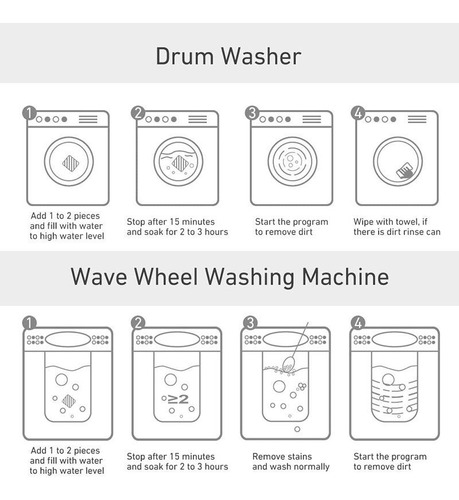 Drum Washer

1
Add 1 to 2 pieces and fill with water to high water level

2
Stop after 15 minutes and soak for 2 to 3 hours

3
Start the program to remove dirt

4
Wipe with towel, if there is dirt rinse can

Wave Wheel Washing Machine

1
Add 1 to 2 pieces and fill with water to high water level

2
$\geq 2$
Stop after 15 minutes and soak for 2 to 3 hours

3
Remove stains and wash normally

4
Start the program to remove dirt