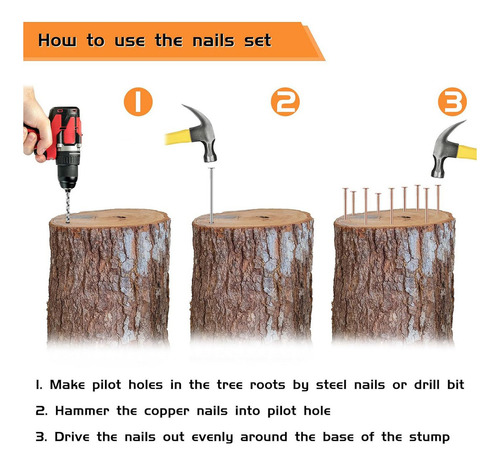 How to use the nails set

1

2

3

1. Make pilot holes in the tree roots by steel nails or drill bit

2. Hammer the copper nails into pilot hole

3. Drive the nails out evenly around the base of the stump