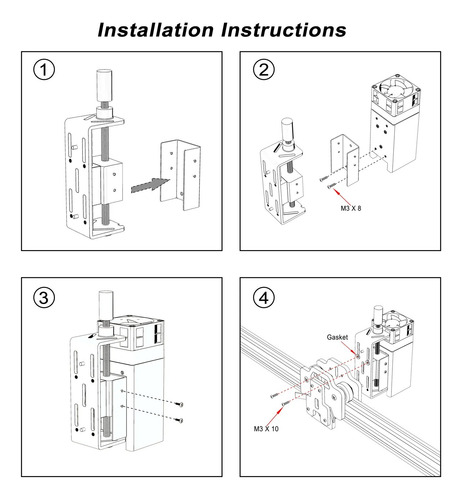 Installation Instructions

①

②

M3 X 8

③

④

Gasket

M3 X 10