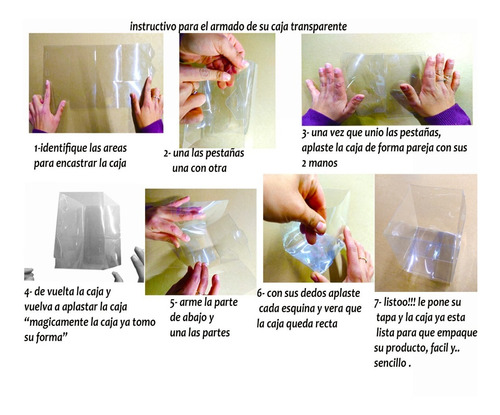 instructivo para el armado de su caja transparente

1-identifique las areas para encastrar la caja

2- una las pestañas una con otra

3- una vez que unio las pestañas, aplaste la caja de forma pareja con sus 2 manos

4- de vuelta la caja y vuelva a aplastar la caja "magicamente la caja ya tomo su forma"

5- arme la parte de abajo y una las partes

6- con sus dedos aplaste cada esquina y vera que la caja queda recta

7- listoo!!! le pone su tapa y la caja ya esta lista para que empaque su producto, facil y.. sencillo .