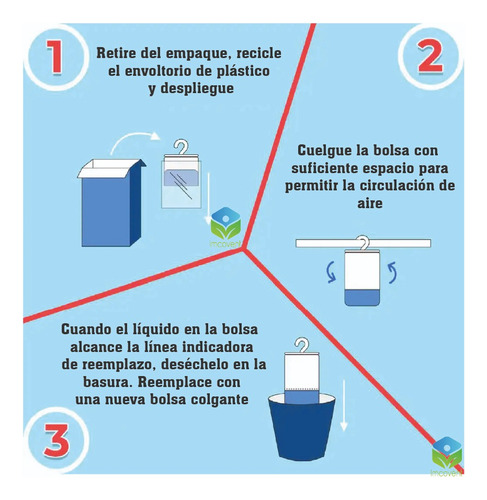 1

Retire del empaque, recicle el envoltorio de plástico y despliegue

Imcovent

2

Cuelgue la bolsa con suficiente espacio para permitir la circulación de aire

Cuando el líquido en la bolsa alcance la línea indicadora de reemplazo, deséchelo en la basura. Reemplace con una nueva bolsa colgante

3

Imcovent