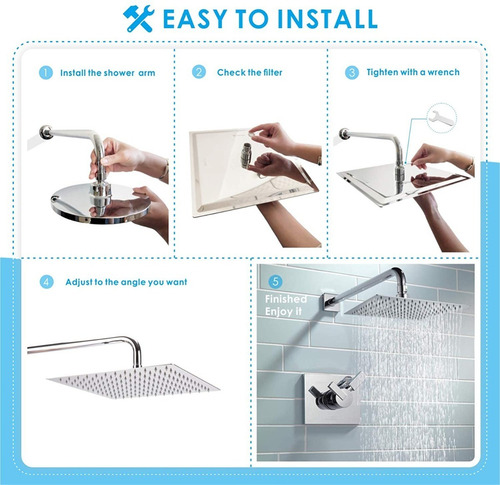 EASY TO INSTALL

1 Install the shower arm

2 Check the filter

3 Tighten with a wrench

4 Adjust to the angle you want

5 Finished Enjoy it