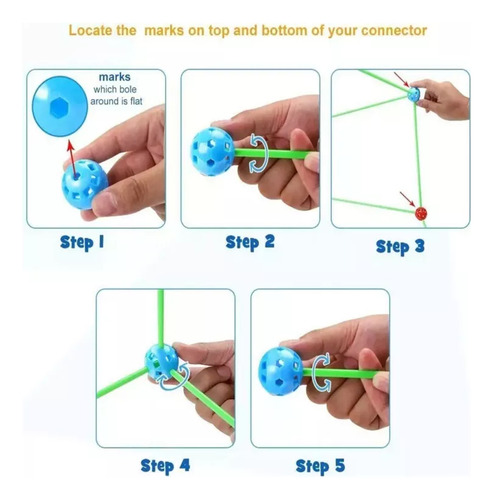 Locate the marks on top and bottom of your connector

marks
which bole around is flat

Step 1

Step 2

Step 3

Step 4

Step 5