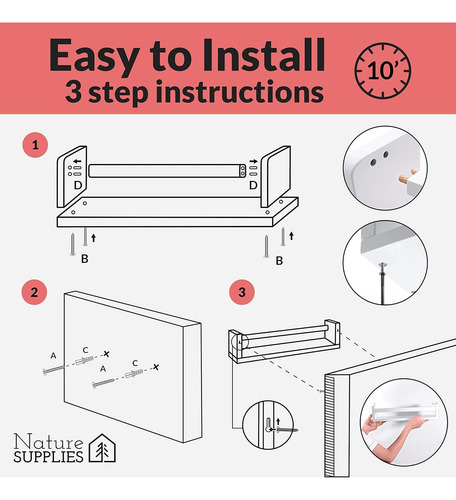 Easy to Install
3 step instructions

10'

1

D

D

B

B

2

A

C

A

C

3

Nature
SUPPLIES