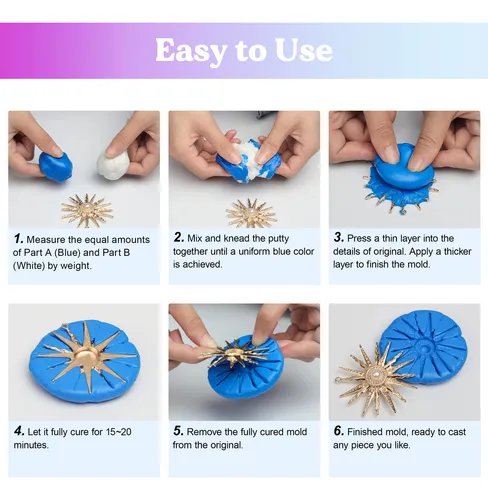 Easy to Use

1. Measure the equal amounts of Part A (Blue) and Part B (White) by weight.

2. Mix and knead the putty together until a uniform blue color is achieved.

3. Press a thin layer into the details of original. Apply a thicker layer to finish the mold.

4. Let it fully cure for 15~20 minutes.

5. Remove the fully cured mold from the original.

6. Finished mold, ready to cast any piece you like.