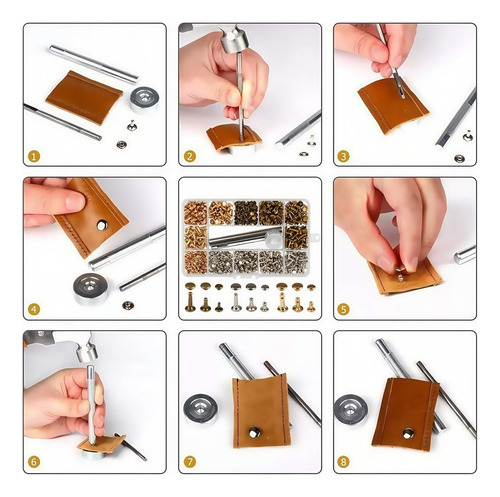 1
2
3
4
5
6
7
8