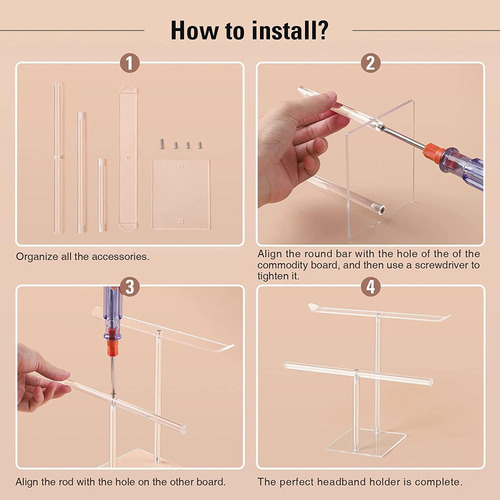 How to install?

1

Organize all the accessories.

2

Align the round bar with the hole of the of the commodity board, and then use a screwdriver to tighten it.

3

Align the rod with the hole on the other board.

4

The perfect headband holder is complete.