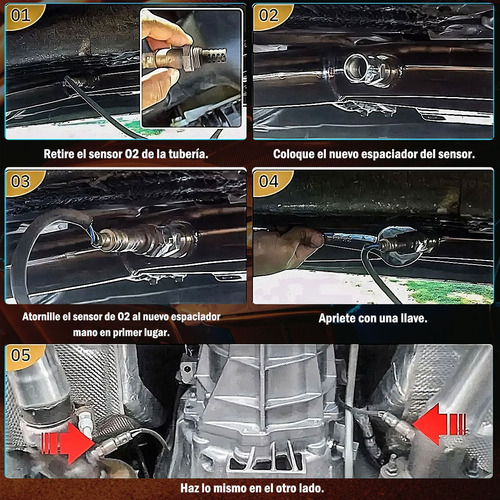 01

Retire el sensor O2 de la tubería.

02

Coloque el nuevo espaciador del sensor.

03

Atornille el sensor de O2 al nuevo espaciador mano en primer lugar.

04

Apriete con una llave.

05

Haz lo mismo en el otro lado.