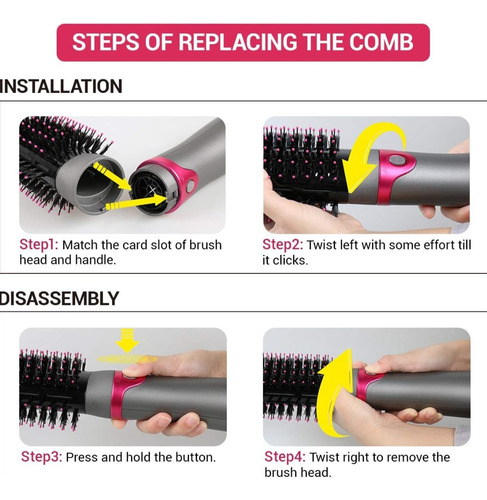 STEPS OF REPLACING THE COMB

INSTALLATION

Step1: Match the card slot of brush head and handle.

Step2: Twist left with some effort till it clicks.

DISASSEMBLY

Step3: Press and hold the button.

Step4: Twist right to remove the brush head.