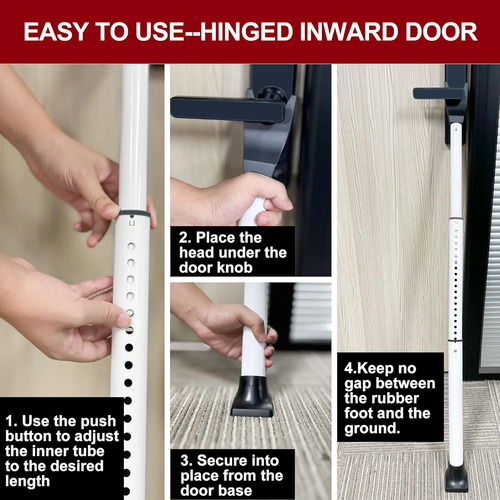 EASY TO USE--HINGED INWARD DOOR

1. Use the push button to adjust the inner tube to the desired length

2. Place the head under the door knob

3. Secure into place from the door base

4.Keep no gap between the rubber foot and the ground.