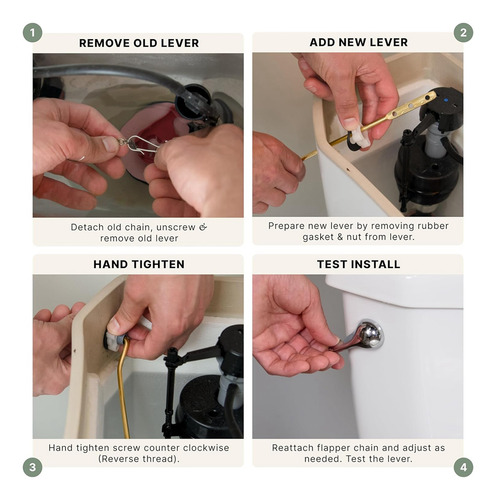 1

REMOVE OLD LEVER

Detach old chain, unscrew & remove old lever

2

ADD NEW LEVER

Prepare new lever by removing rubber gasket & nut from lever.

HAND TIGHTEN

Hand tighten screw counter clockwise (Reverse thread).

3

TEST INSTALL

Reattach flapper chain and adjust as needed. Test the lever.

4