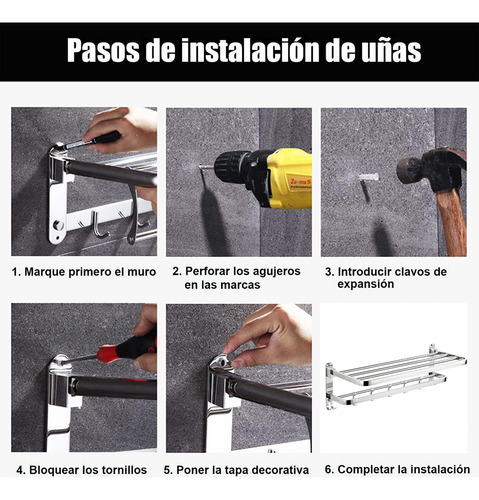 Pasos de instalación de uñas

1. Marque primero el muro

2. Perforar los agujeros en las marcas

3. Introducir clavos de expansión

4. Bloquear los tornillos

5. Poner la tapa decorativa

6. Completar la instalación