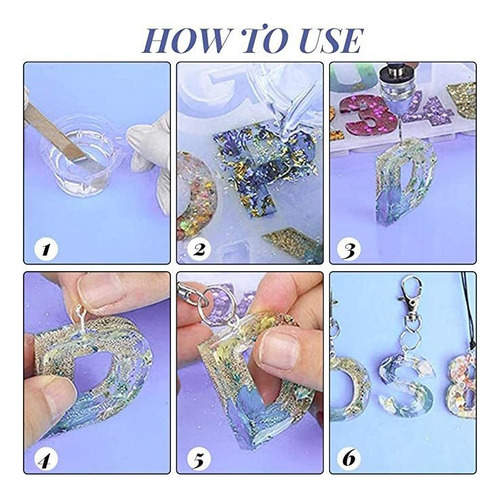 HOW TO USE

1

2

3

4

5

6