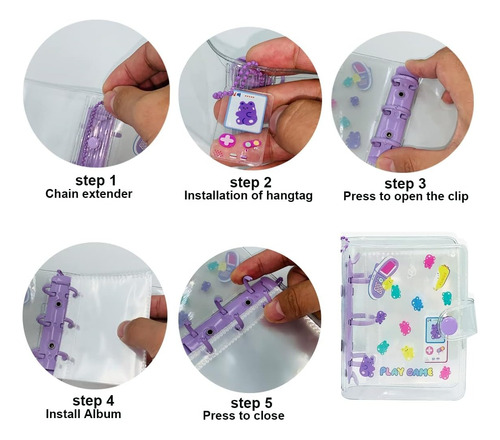 step 1
Chain extender

step 2
Installation of hangtag

step 3
Press to open the clip

step 4
Install Album

step 5
Press to close

PLAY GAME